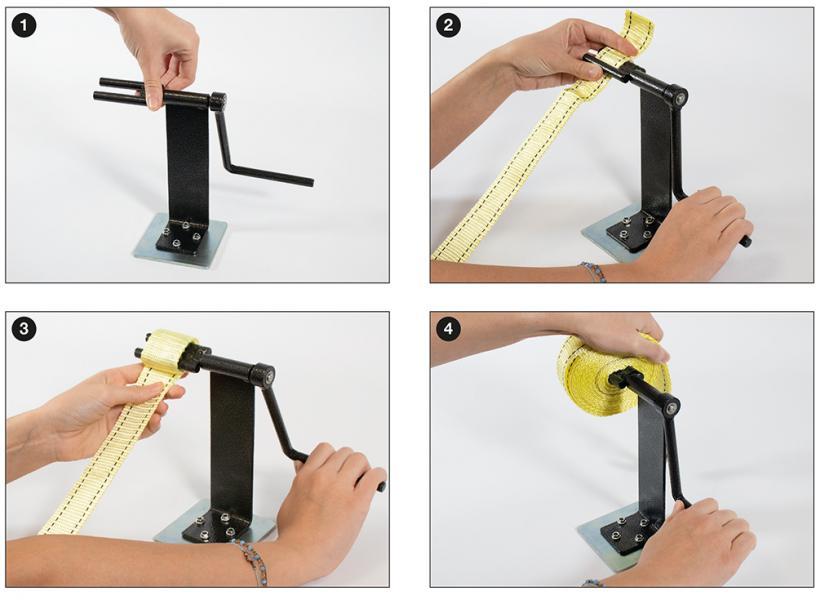 1

2

3

4